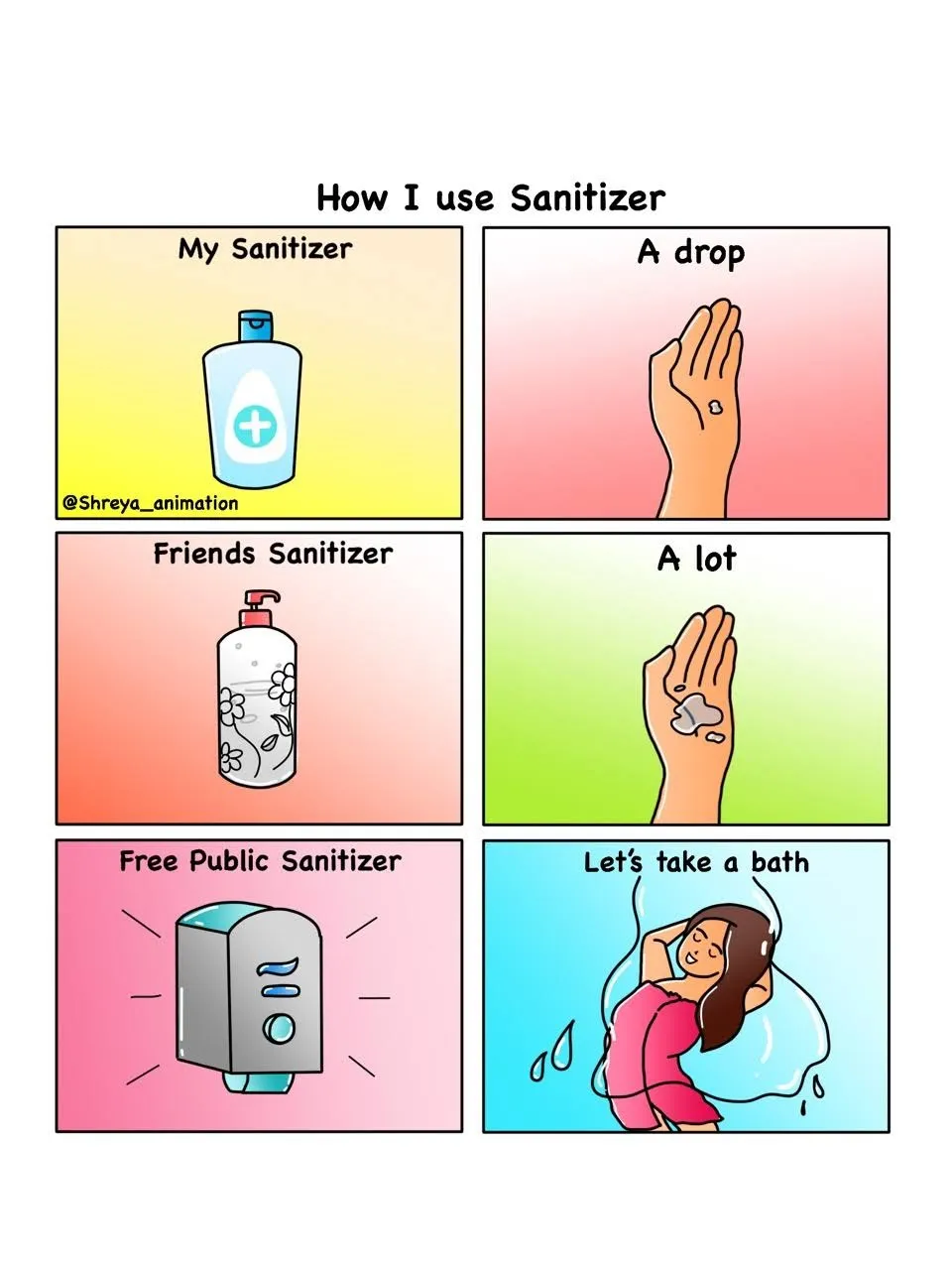 How I use Sanitizer

My Sanitizer

@Shreya_animation

A drop

Friends Sanitizer

A lot

Free Public Sanitizer

Let's take a bath